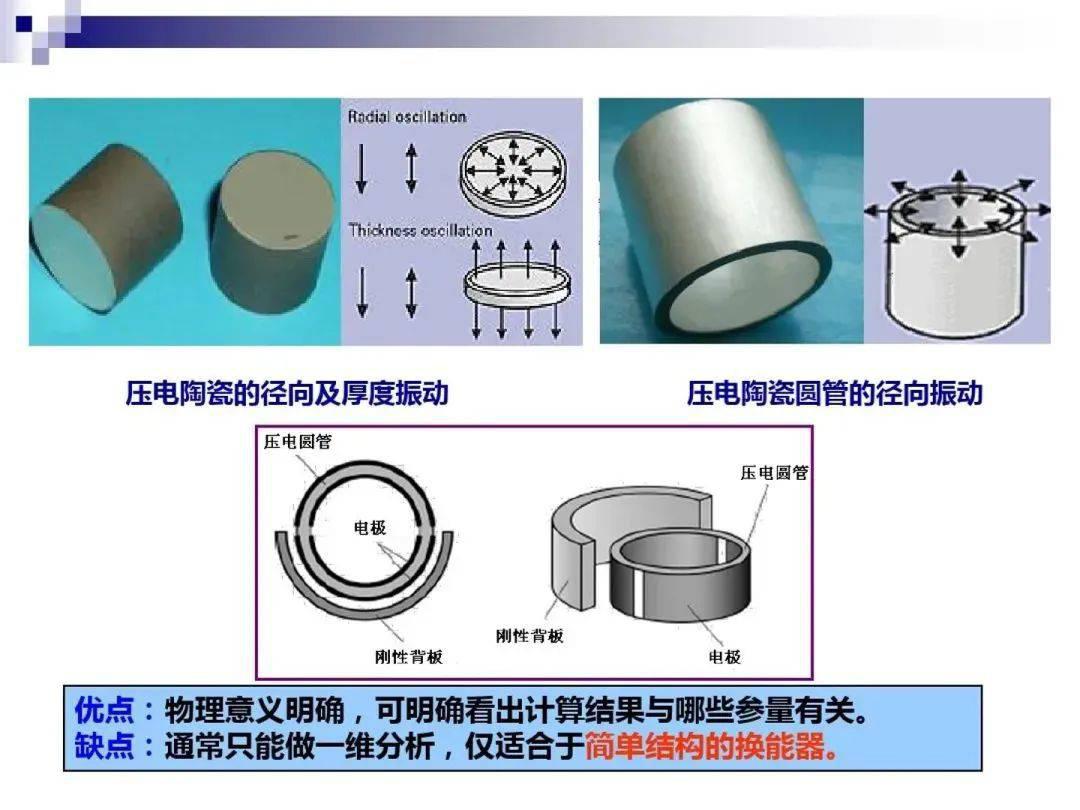 Radial oscillation

Thickness oscillation

压电陶瓷的径向及厚度振动

压电陶瓷圆管的径向振动

压电圆管

电极

刚性背板

压电圆管

刚性背板

电极

优点：物理意义明确，可明确看出计算结果与哪些参量有关。
缺点：通常只能做一维分析，仅适合于简单结构的换能器。