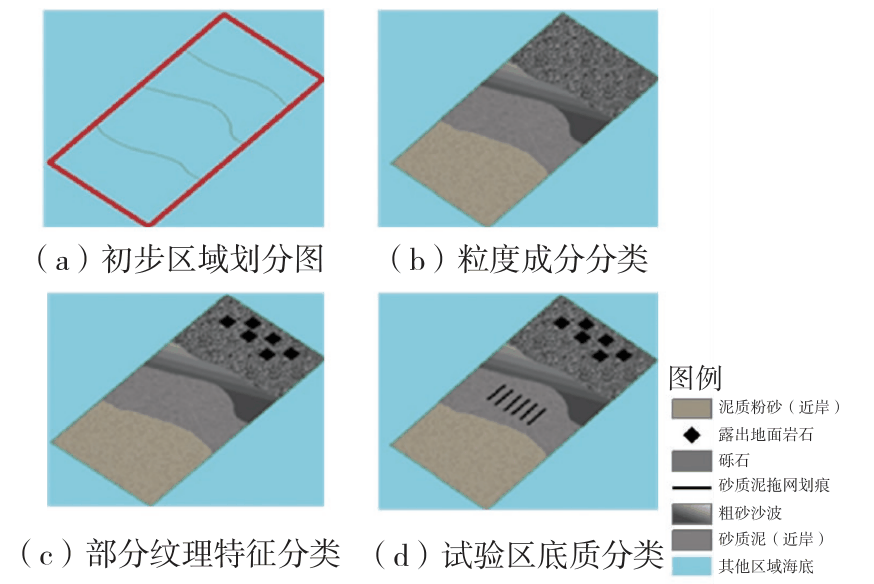 （a）初步区域划分图

（b）粒度成分分类

（c）部分纹理特征分类

（d）试验区底质分类

图例
泥质粉砂（近岸）
露出地面岩石
砾石
砂质泥拖网划痕
粗砂沙波
砂质泥（近岸）
其他区域海底